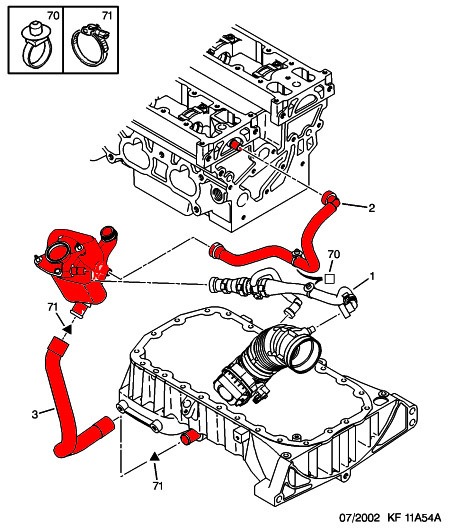 70
71
2
70
1
71
3
71
07/2002 KF 11A54A